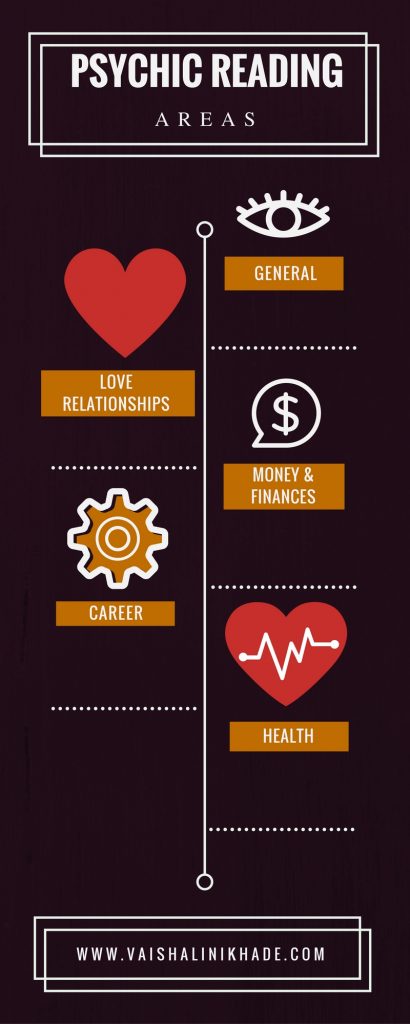 PSYCHIC READING

AREAS

GENERAL

LOVE RELATIONSHIPS

$

MONEY & FINANCES

CAREER

HEALTH

WWW.VAISHALINIKHADE.COM